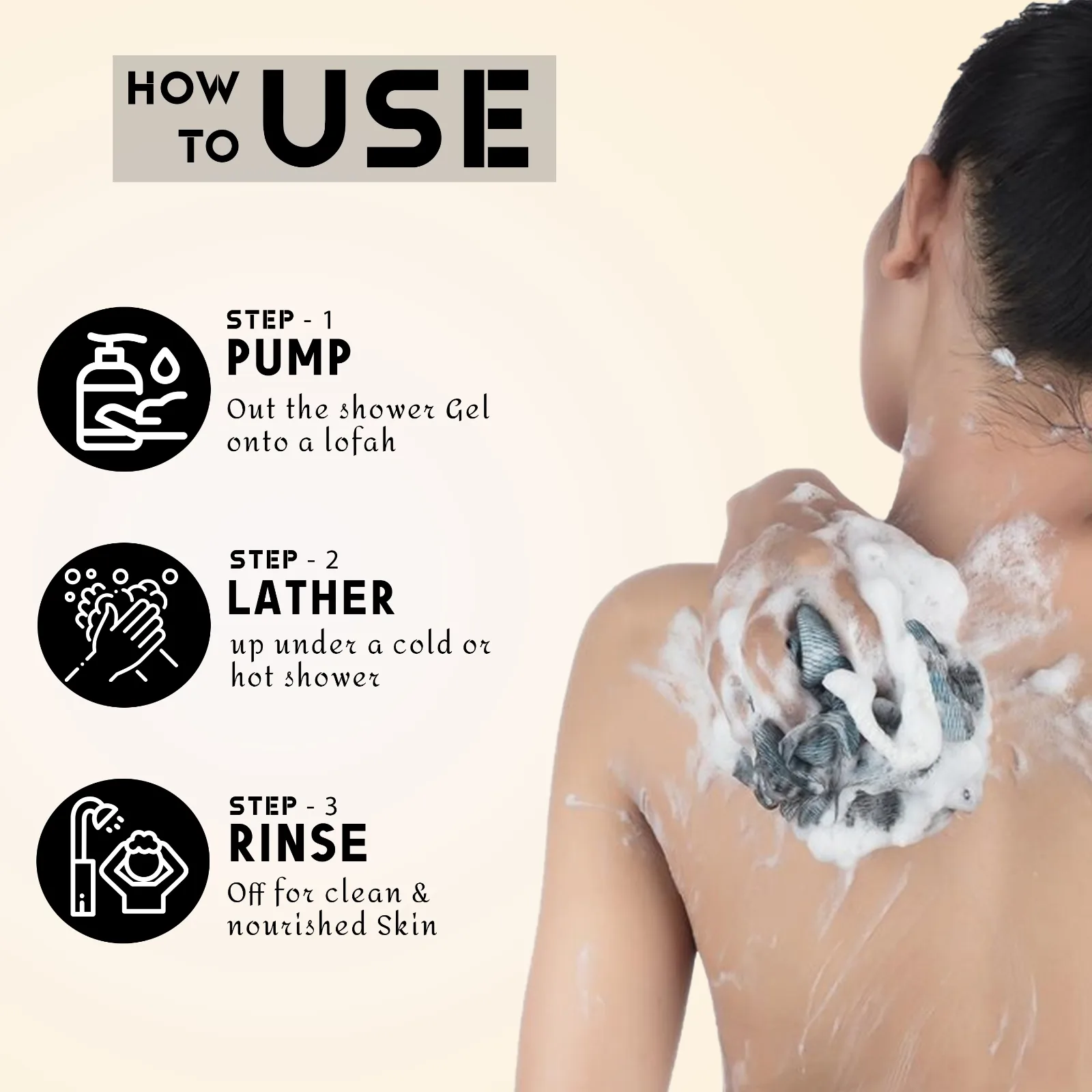 HOW TO USE

STEP - 1
PUMP
Out the shower Gel onto a lofah

STEP - 2
LATHER
up under a cold or hot shower

STEP - 3
RINSE
Off for clean & nourished Skin